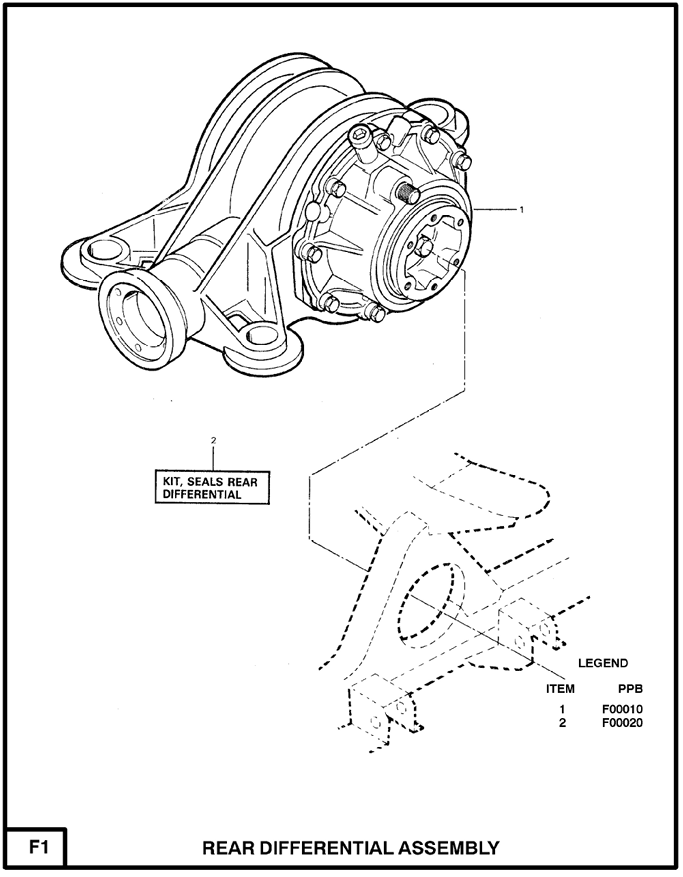 1

2

KIT, SEALS REAR DIFFERENTIAL

LEGEND

| ITEM | PPB |
|---|---|
| 1 | F00010 |
| 2 | F00020 |

F1

REAR DIFFERENTIAL ASSEMBLY